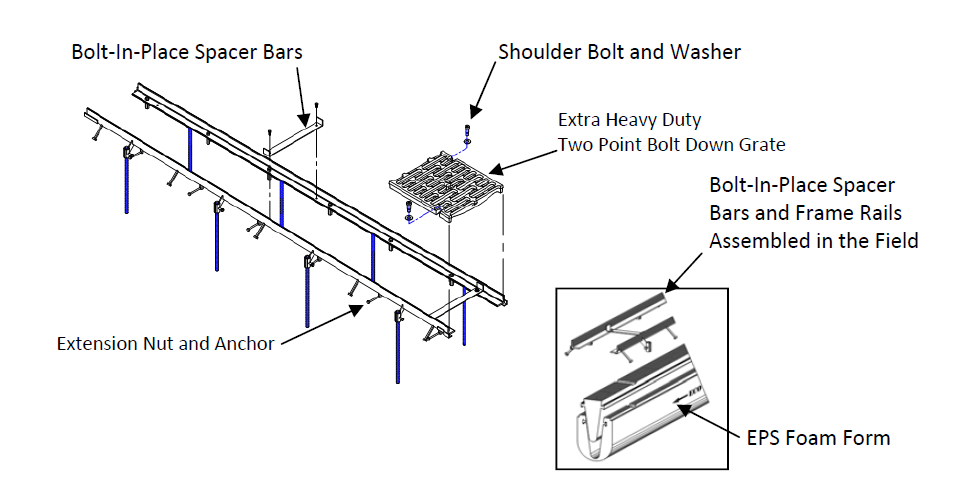 Bolt-In-Place Spacer Bars

Shoulder Bolt and Washer

Extra Heavy Duty
Two Point Bolt Down Grate

Bolt-In-Place Spacer
Bars and Frame Rails
Assembled in the Field

Extension Nut and Anchor

EPS Foam Form